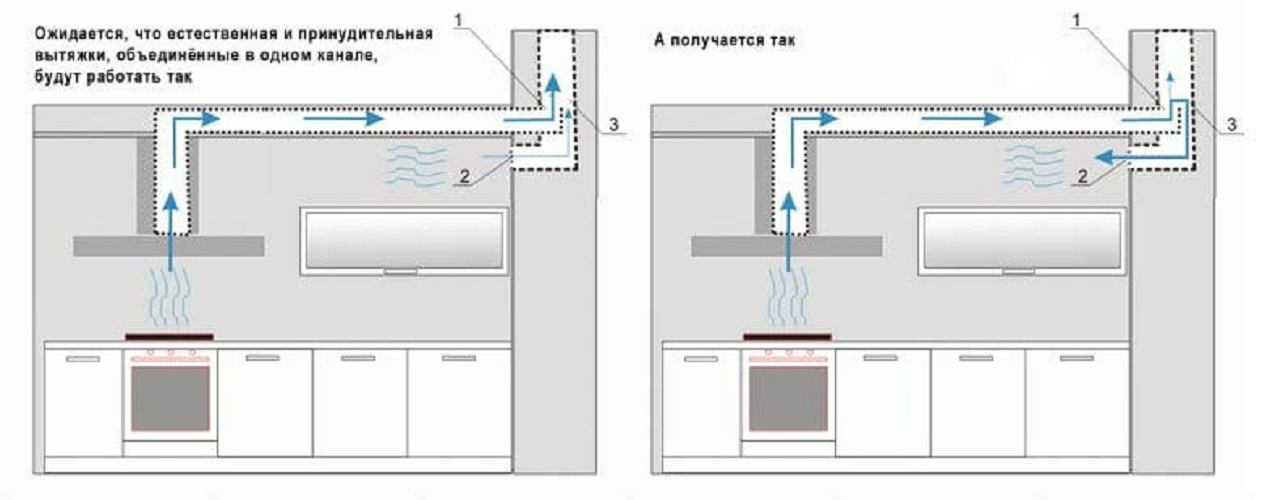 Ожидается, что естественная и принудительная вытяжки, объединённые в одном канале, будут работать так

1

3

2

А получается так

1

3

2