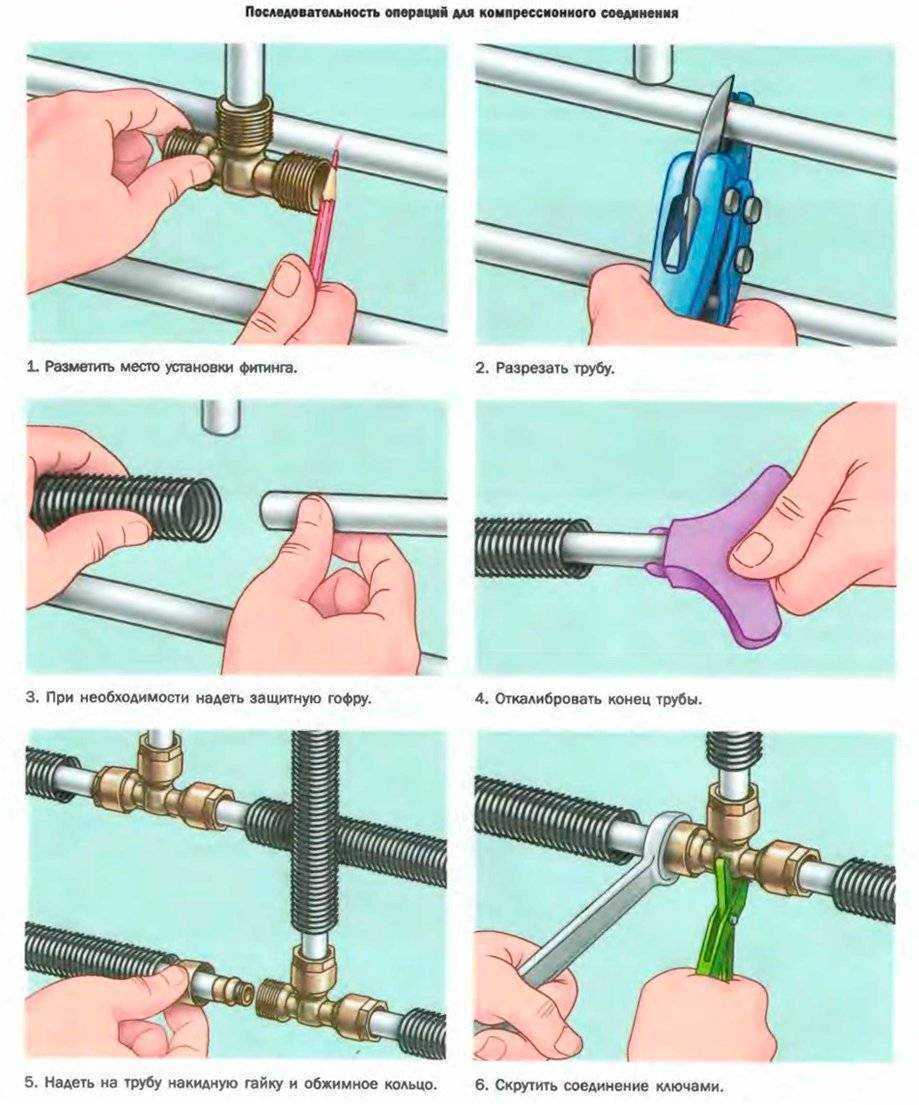 Последовательность операций для компрессионного соединения

1. Разметить место установки фитинга.

2. Разрезать трубу.

3. При необходимости надеть защитную гофру.

4. Откалибровать конец трубы.

5. Надеть на трубу накидную гайку и обжимное кольцо.

6. Скрутить соединение ключами.