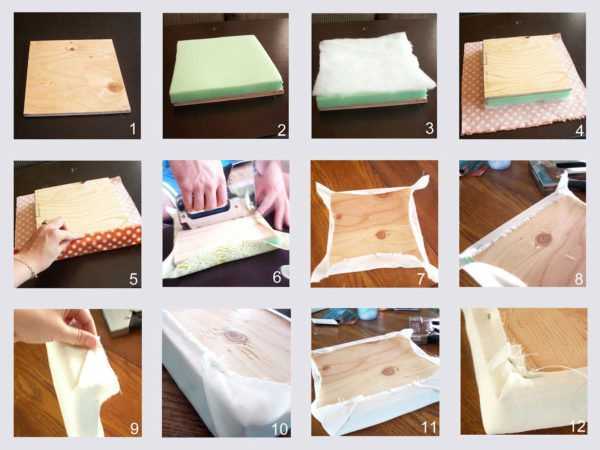 1
2
3
4
5
6
7
8
9
10
11
12