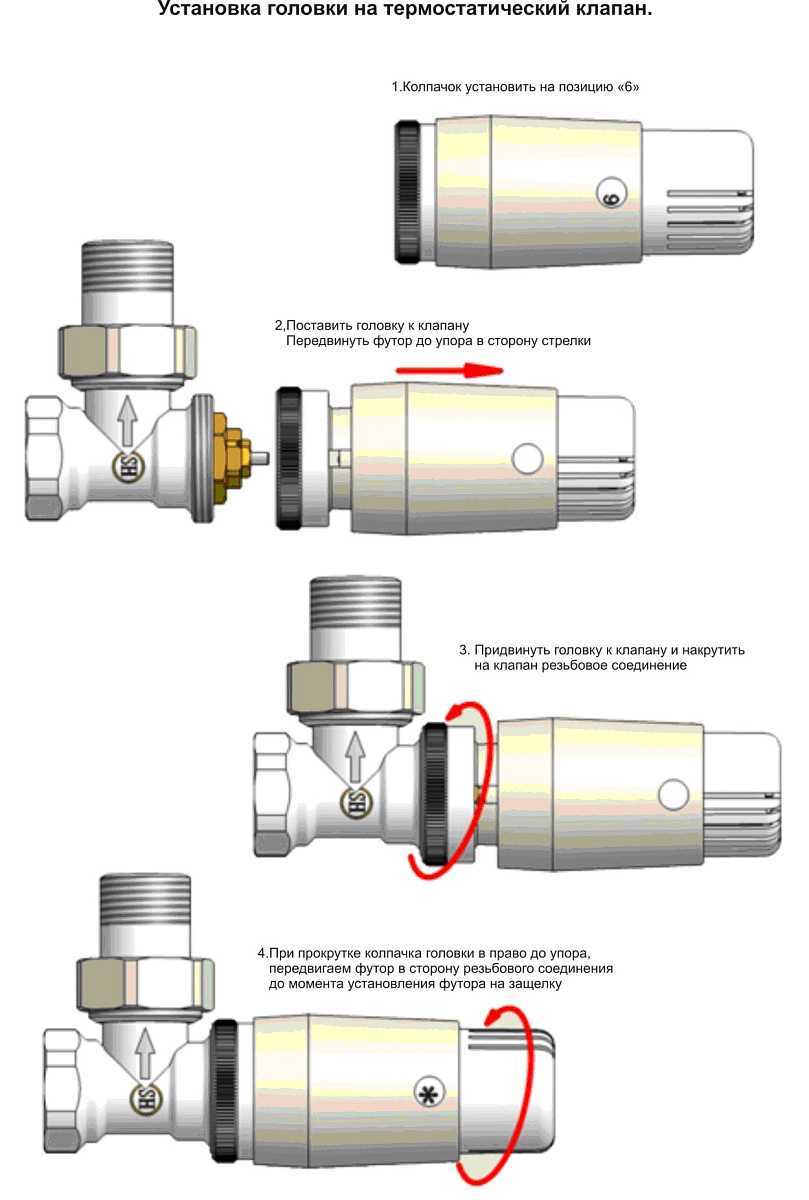 Установка головки на термостатический клапан.

1.Колпачок установить на позицию «6»

6

2,Поставить головку к клапану
Передвинуть футор до упора в сторону стрелки

HS

3. Придвинуть головку к клапану и накрутить на клапан резьбовое соединение

HS

4.При прокрутке колпачка головки в право до упора, передвигаем футор в сторону резьбового соединения до момента установления футора на защелку

HS

*