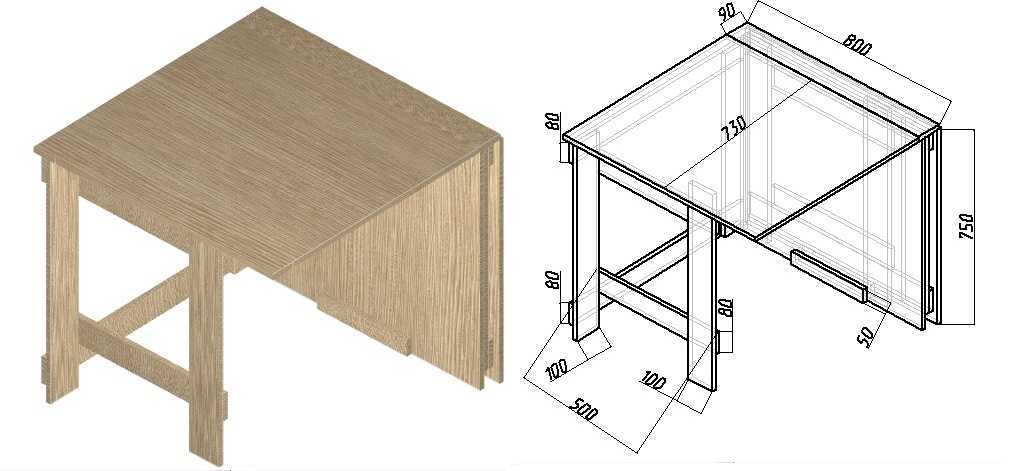 90
800
80
730
750
80
80
50
100
100
500