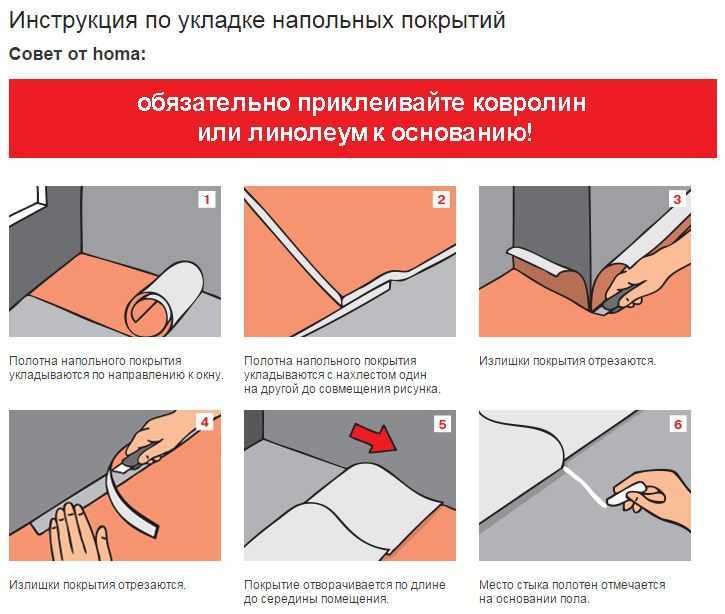 Инструкция по укладке напольных покрытий

Совет от homa:

обязательно приклеивайте ковролин или линолеум к основанию!

1

Полотна напольного покрытия укладываются по направлению к окну.

2

Полотна напольного покрытия укладываются с нахлестом один на другой до совмещения рисунка.

3

Излишки покрытия отрезаются.

4

Излишки покрытия отрезаются.

5

Покрытие отворачивается по длине до середины помещения.

6

Место стыка полотен отмечается на основании пола.