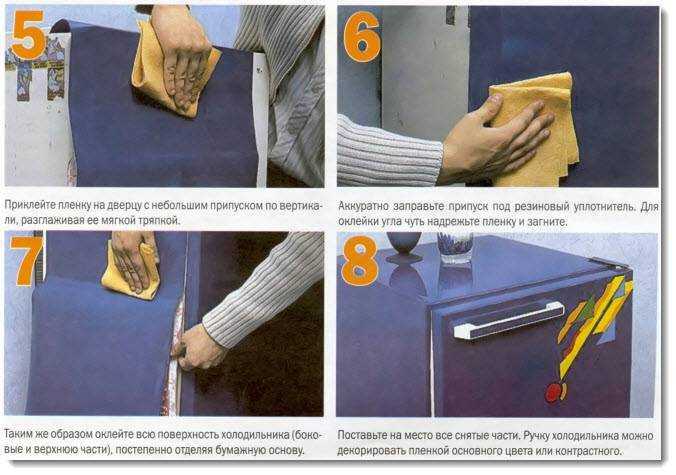 5

Приклейте пленку на дверцу с небольшим припуском по вертикали, разглаживая ее мягкой тряпкой.

6

Аккуратно заправьте припуск под резиновый уплотнитель. Для оклейки угла чуть надрежьте пленку и загните.

7

Таким же образом оклейте всю поверхность холодильника (боковые и верхнюю части), постепенно отделяя бумажную основу.

8

Поставьте на место все снятые части. Ручку холодильника можно декорировать пленкой основного цвета или контрастного.