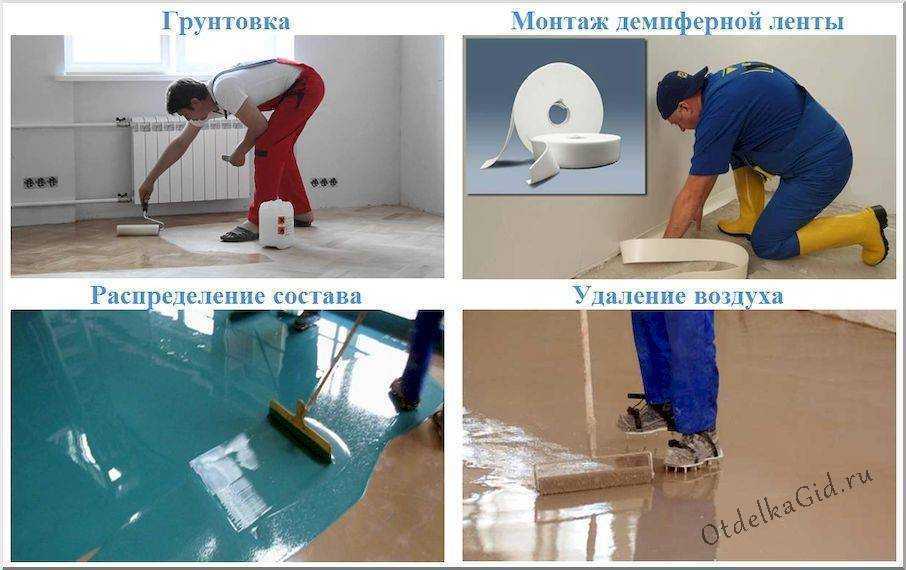 Грунтовка

Монтаж демпферной ленты

Распределение состава

Удаление воздуха

OtdelkaGid.ru