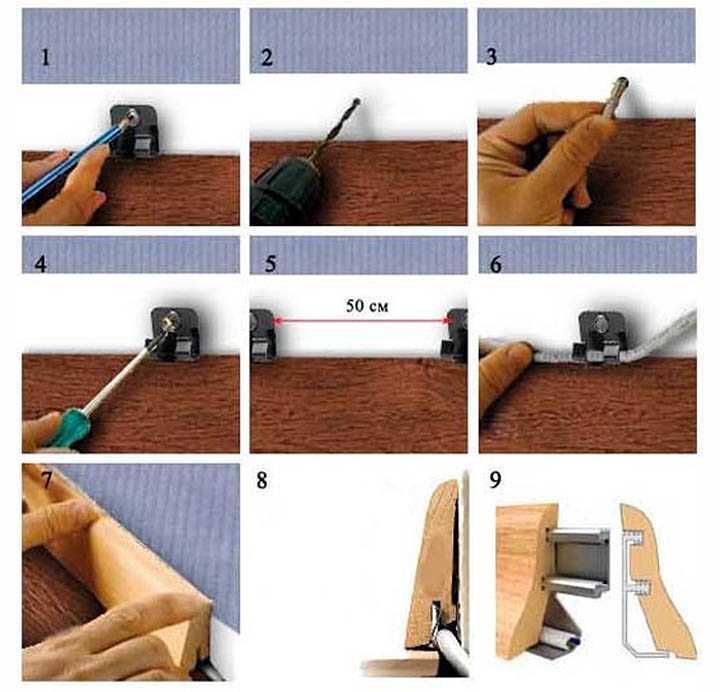 1

2

3

4

5

50 см

6

7

8

9