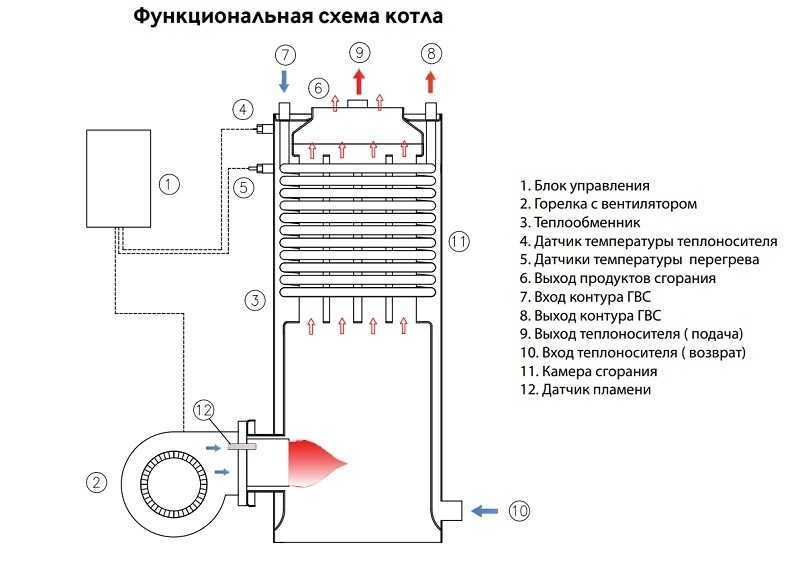 Функциональная схема котла

7
9
8
6
4
1
5
11
3
12
2
10

1. Блок управления
2. Горелка с вентилятором
3. Теплообменник
4. Датчик температуры теплоносителя
5. Датчики температуры  перегрева
6. Выход продуктов сгорания
7. Вход контура ГВС
8. Выход контура ГВС
9. Выход теплоносителя ( подача)
10. Вход теплоносителя ( возврат)
11. Камера сгорания
12. Датчик пламени