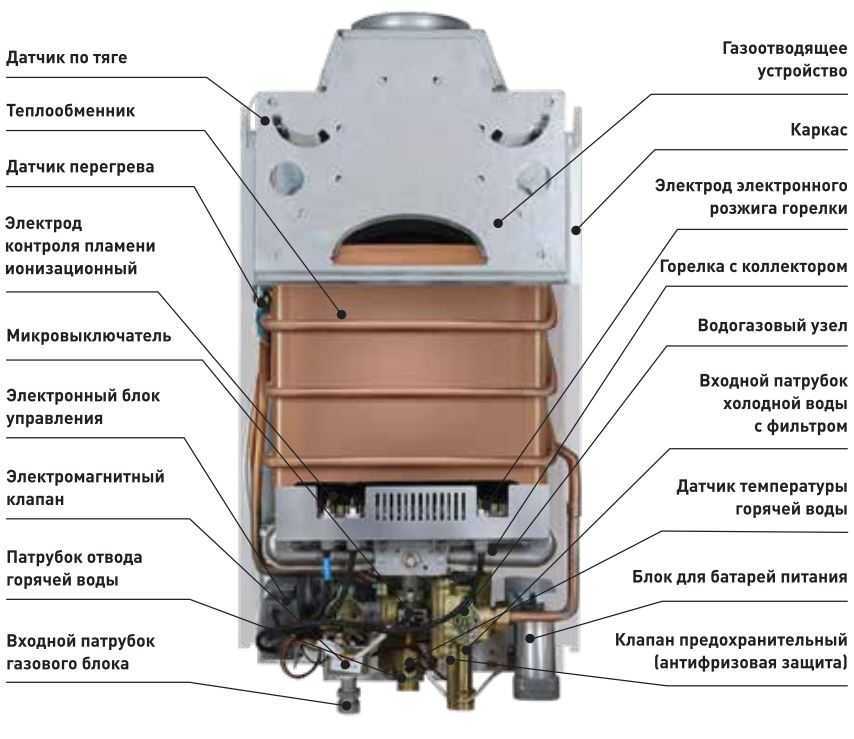 Датчик по тяге

Теплообменник

Датчик перегрева

Электрод контроля пламени ионизационный

Микровыключатель

Электронный блок управления

Электромагнитный клапан

Патрубок отвода горячей воды

Входной патрубок газового блока

Газоотводящее устройство

Каркас

Электрод электронного розжига горелки

Горелка с коллектором

Водогазовый узел

Входной патрубок холодной воды с фильтром

Датчик температуры горячей воды

Блок для батарей питания

Клапан предохранительный (антифризовая защита)