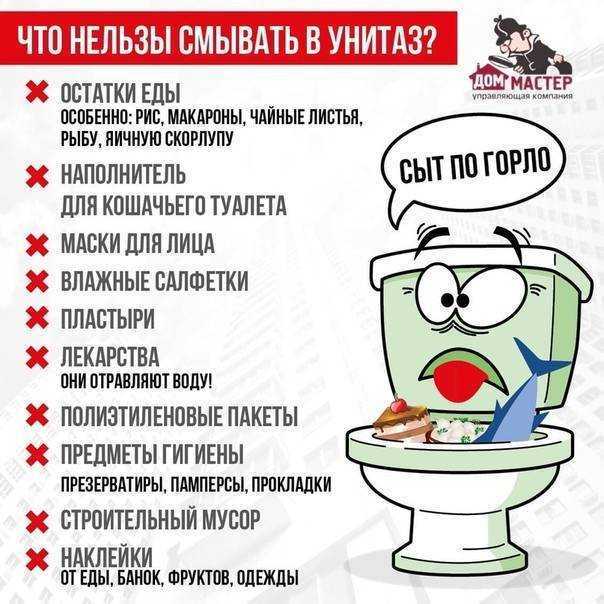 ЧТО НЕЛЬЗЫ СМЫВАТЬ В УНИТАЗ?

ДОМ МАСТЕР
управляющая компания

ОСТАТКИ ЕДЫ
ОСОБЕННО: РИС, МАКАРОНЫ, ЧАЙНЫЕ ЛИСТЬЯ, РЫБУ, ЯИЧНУЮ СКОРЛУПУ

НАПОЛНИТЕЛЬ ДЛЯ КОШАЧЬЕГО ТУАЛЕТА

МАСКИ ДЛЯ ЛИЦА

ВЛАЖНЫЕ САЛФЕТКИ

ПЛАСТЫРИ

ЛЕКАРСТВА
ОНИ ОТРАВЛЯЮТ ВОДУ!

ПОЛИЭТИЛЕНОВЫЕ ПАКЕТЫ

ПРЕДМЕТЫ ГИГИЕНЫ
ПРЕЗЕРВАТИРЫ, ПАМПЕРСЫ, ПРОКЛАДКИ

СТРОИТЕЛЬНЫЙ МУСОР

НАКЛЕЙКИ
ОТ ЕДЫ, БАНОК, ФРУКТОВ, ОДЕЖДЫ

СЫТ ПО ГОРЛО