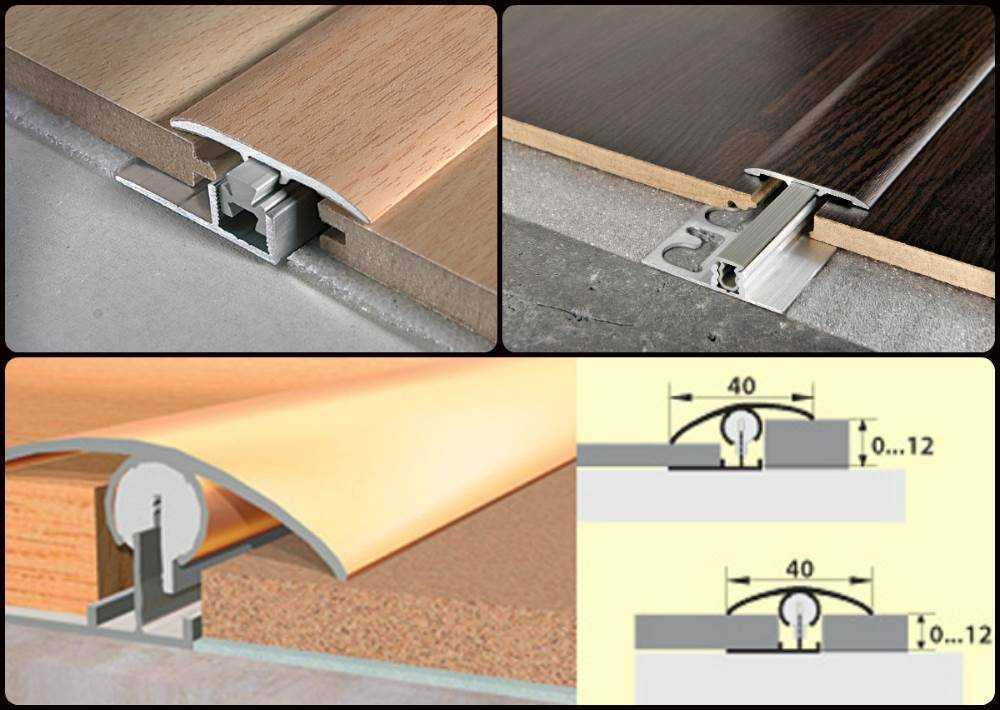 40

0...12

40

0...12